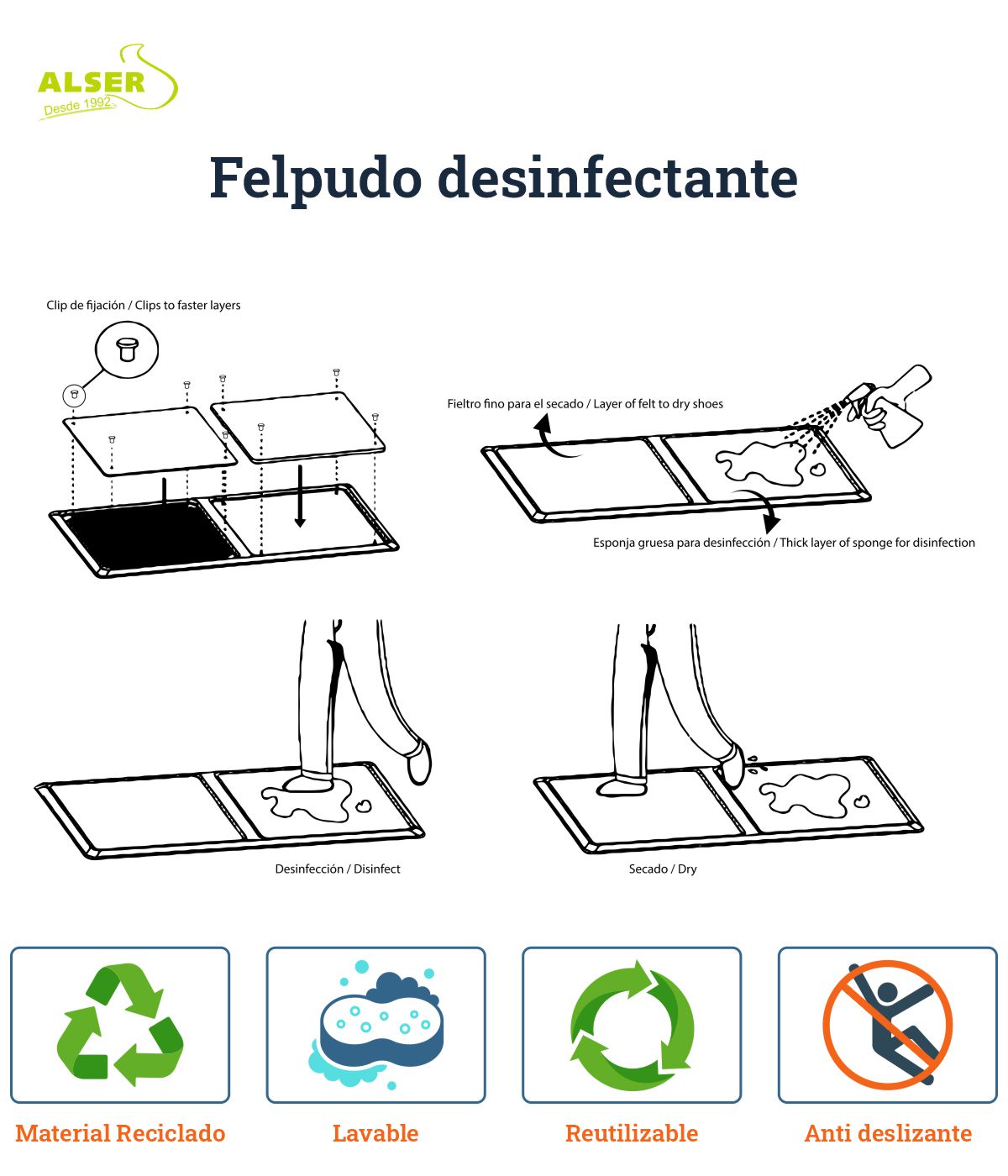 ALSER
Desde 1992

Felpudo desinfectante

Clip de fijación / Clips to faster layers

Fieltro fino para el secado / Layer of felt to dry shoes

Esponja gruesa para desinfección / Thick layer of sponge for disinfection

Desinfección / Disinfect

Secado / Dry

Material Reciclado

Lavable

Reutilizable

Anti deslizante